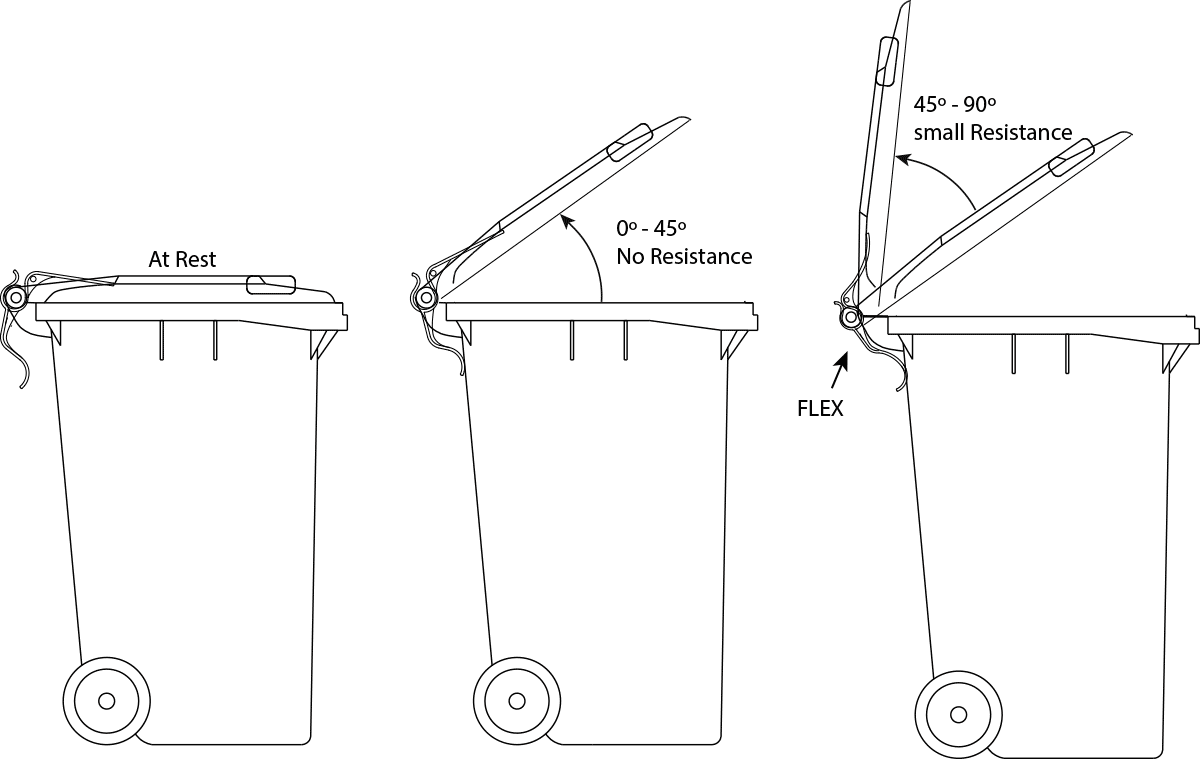 At Rest

0º - 45º
No Resistance

45º - 90º
small Resistance

FLEX